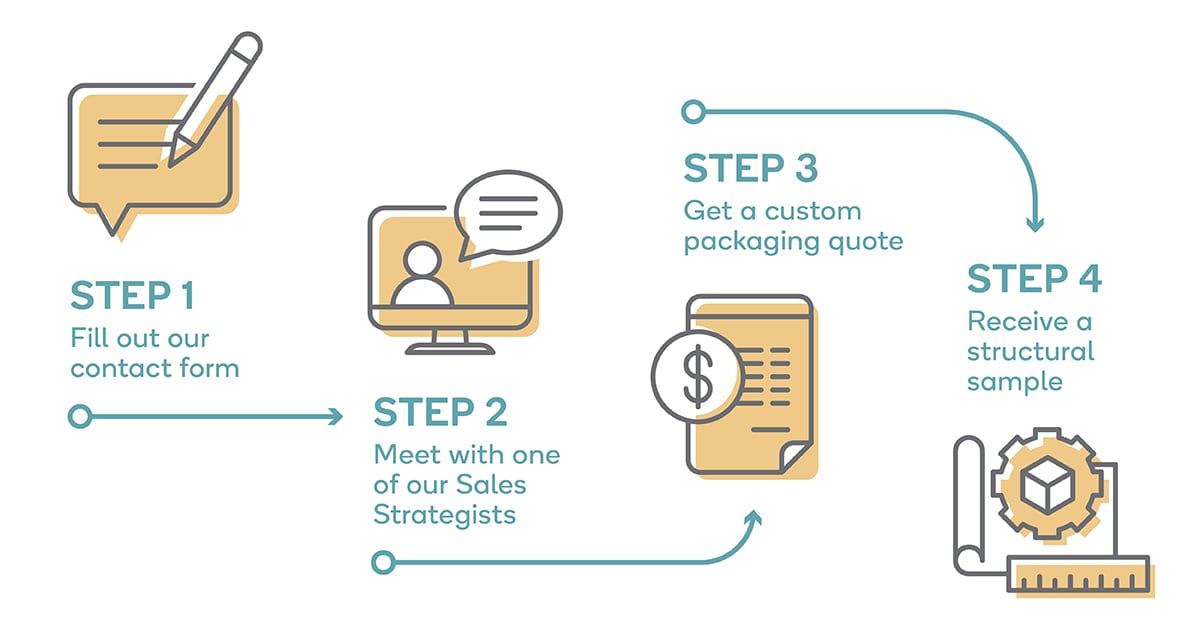 STEP 1
Fill out our contact form

STEP 2
Meet with one of our Sales Strategists

STEP 3
Get a custom packaging quote

$

STEP 4
Receive a structural sample